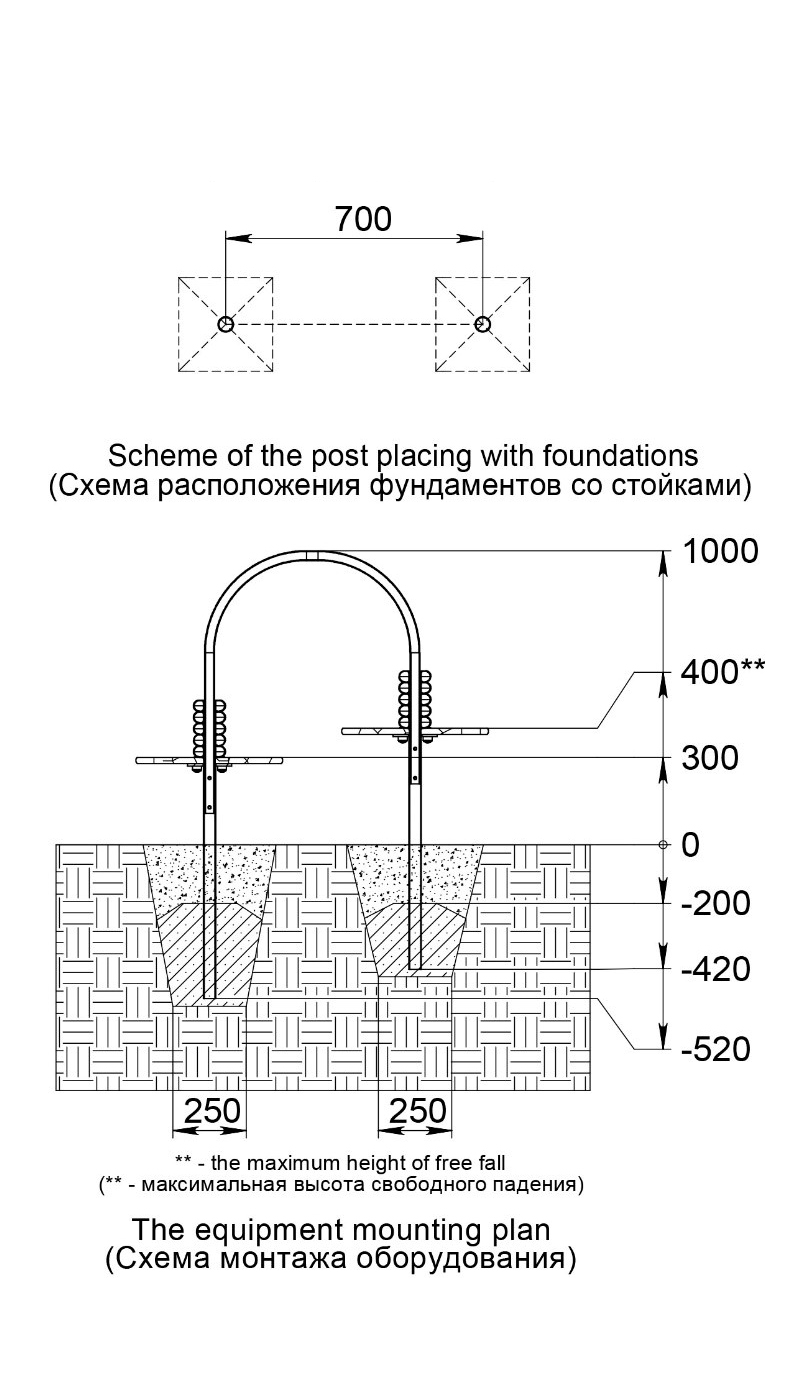 700

Scheme of the post placing with foundations
(Схема расположения фундаментов со стойками)

1000

400**

300

0

-200

-420

-520

250

250

** - the maximum height of free fall
(** - максимальная высота свободного падения)

The equipment mounting plan
(Схема монтажа оборудования)