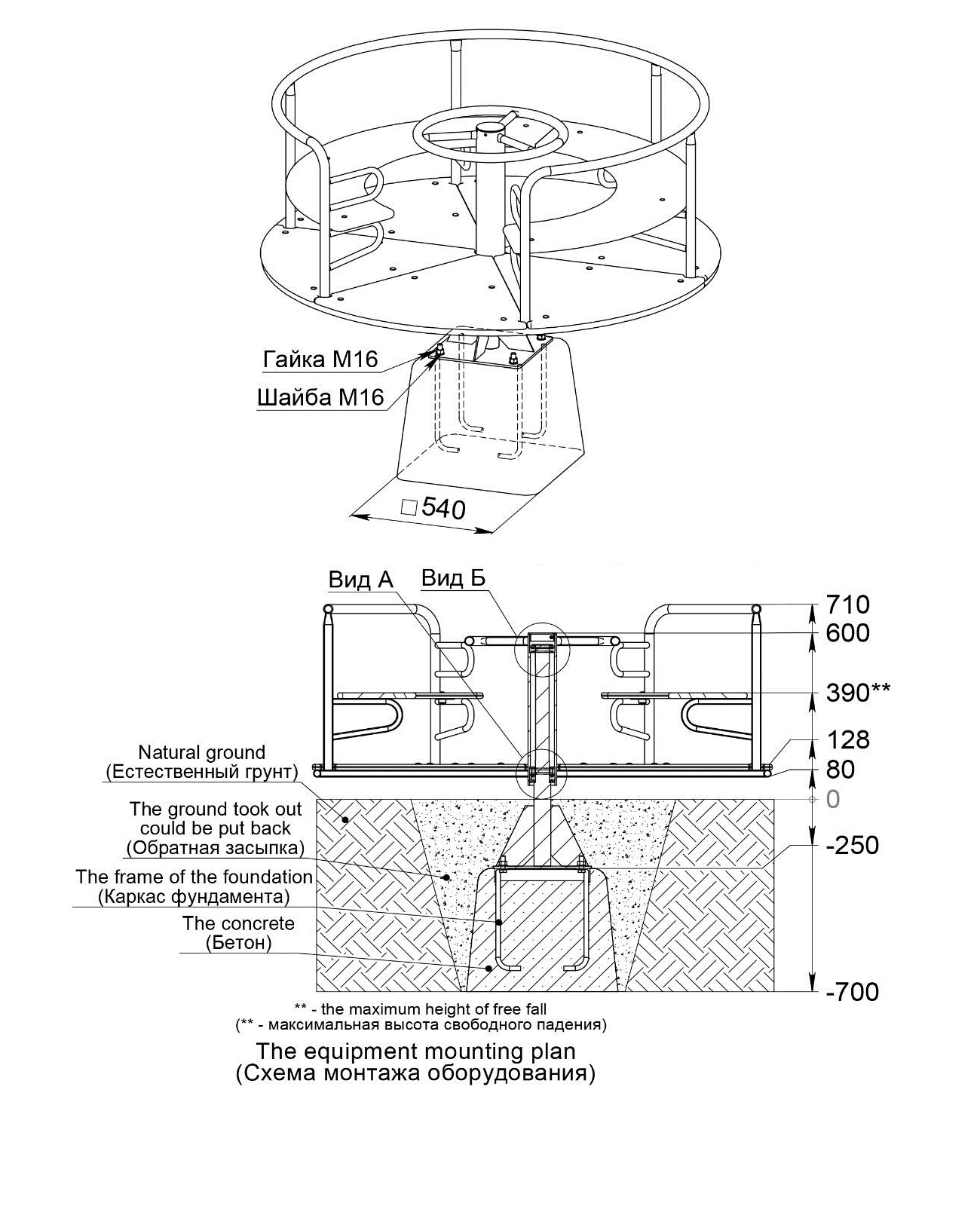 Гайка М16
Шайба М16
□540

Вид А
Вид Б
710
600
390**
128
80
0
-250
-700

Natural ground
(Естественный грунт)
The ground took out could be put back
(Обратная засыпка)
The frame of the foundation
(Каркас фундамента)
The concrete
(Бетон)

** - the maximum height of free fall
(** - максимальная высота свободного падения)

The equipment mounting plan
(Схема монтажа оборудования)