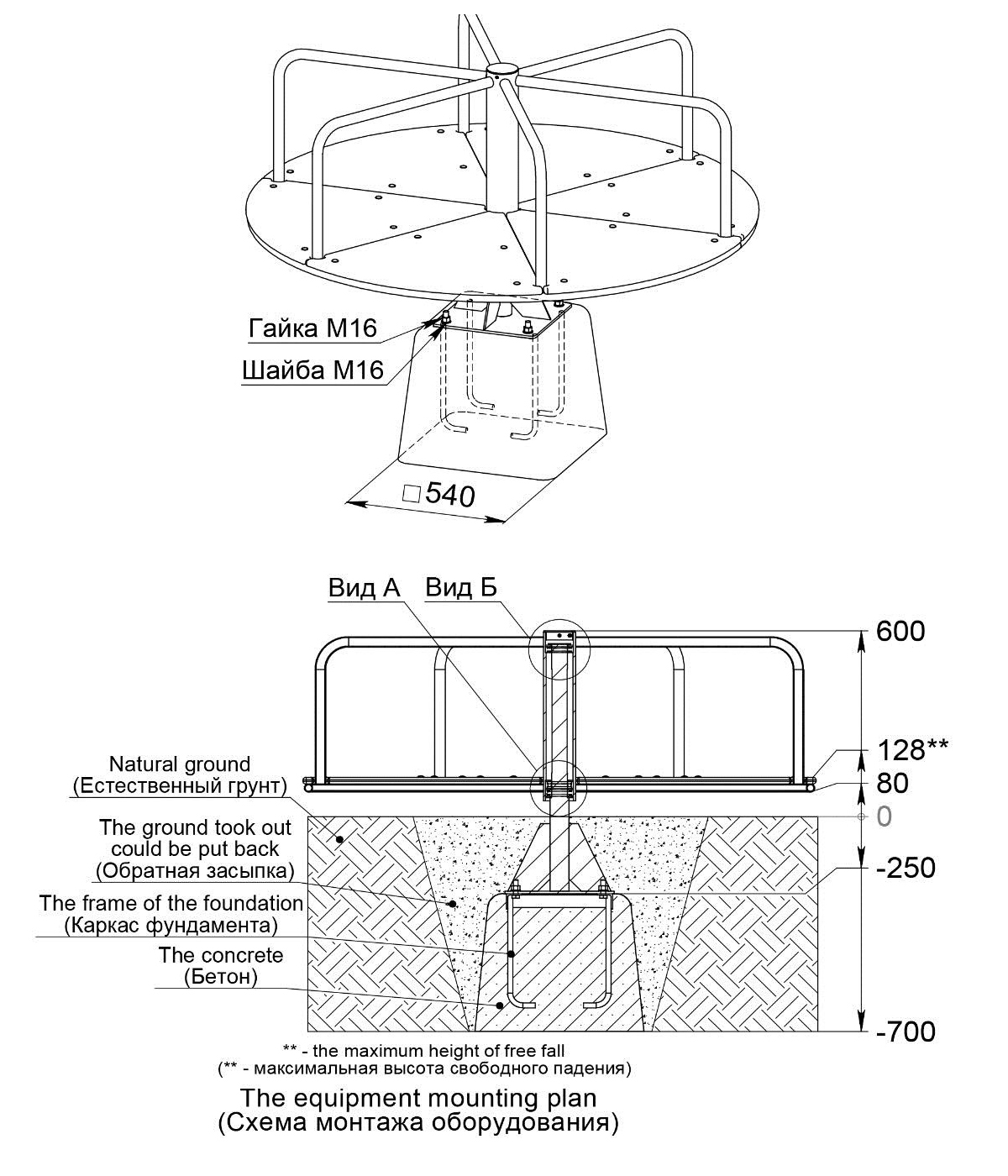 Гайка М16

Шайба М16

□540

Вид А

Вид Б

600

128**

80

0

-250

-700

Natural ground
(Естественный грунт)

The ground took out
could be put back
(Обратная засыпка)

The frame of the foundation
(Каркас фундамента)

The concrete
(Бетон)

** - the maximum height of free fall
(** - максимальная высота свободного падения)

The equipment mounting plan
(Схема монтажа оборудования)